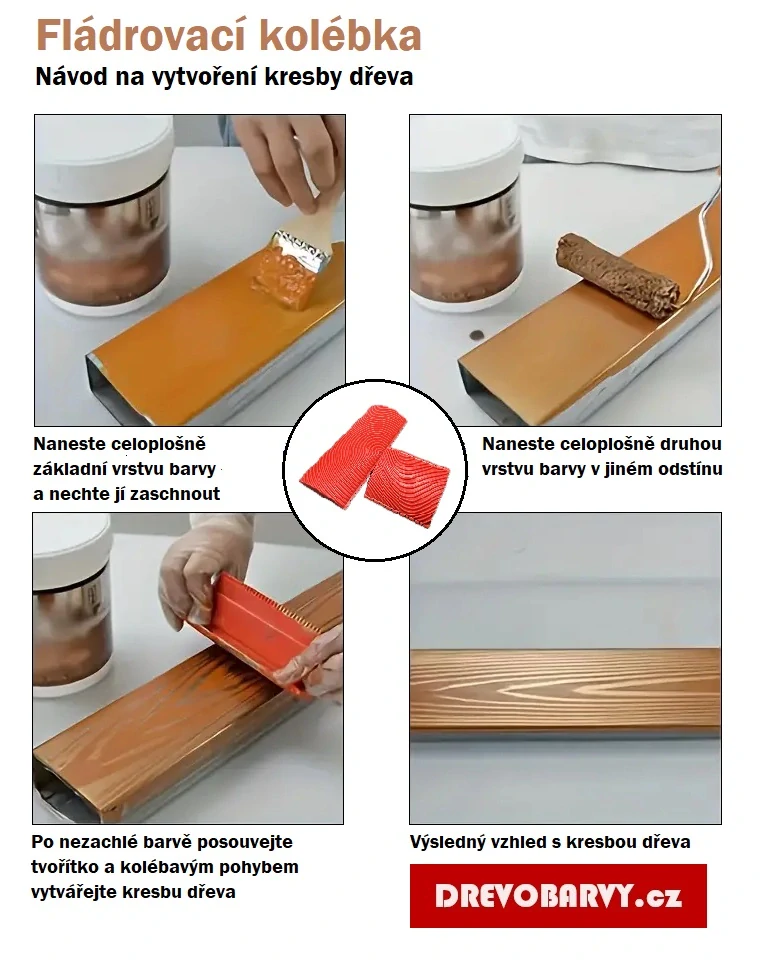 Fládrovací kolébka

Návod na vytvoření kresby dřeva

Naneste celoplošně základní vrstvu barvy a nechte jí zaschnout

Naneste celoplošně druhou vrstvu barvy v jiném odstínu

Po nezachlé barvě posouvejte tvořítko a kolébavým pohybem vytvářejte kresbu dřeva

Výsledný vzhled s kresbou dřeva

DREVOBARVY.cz